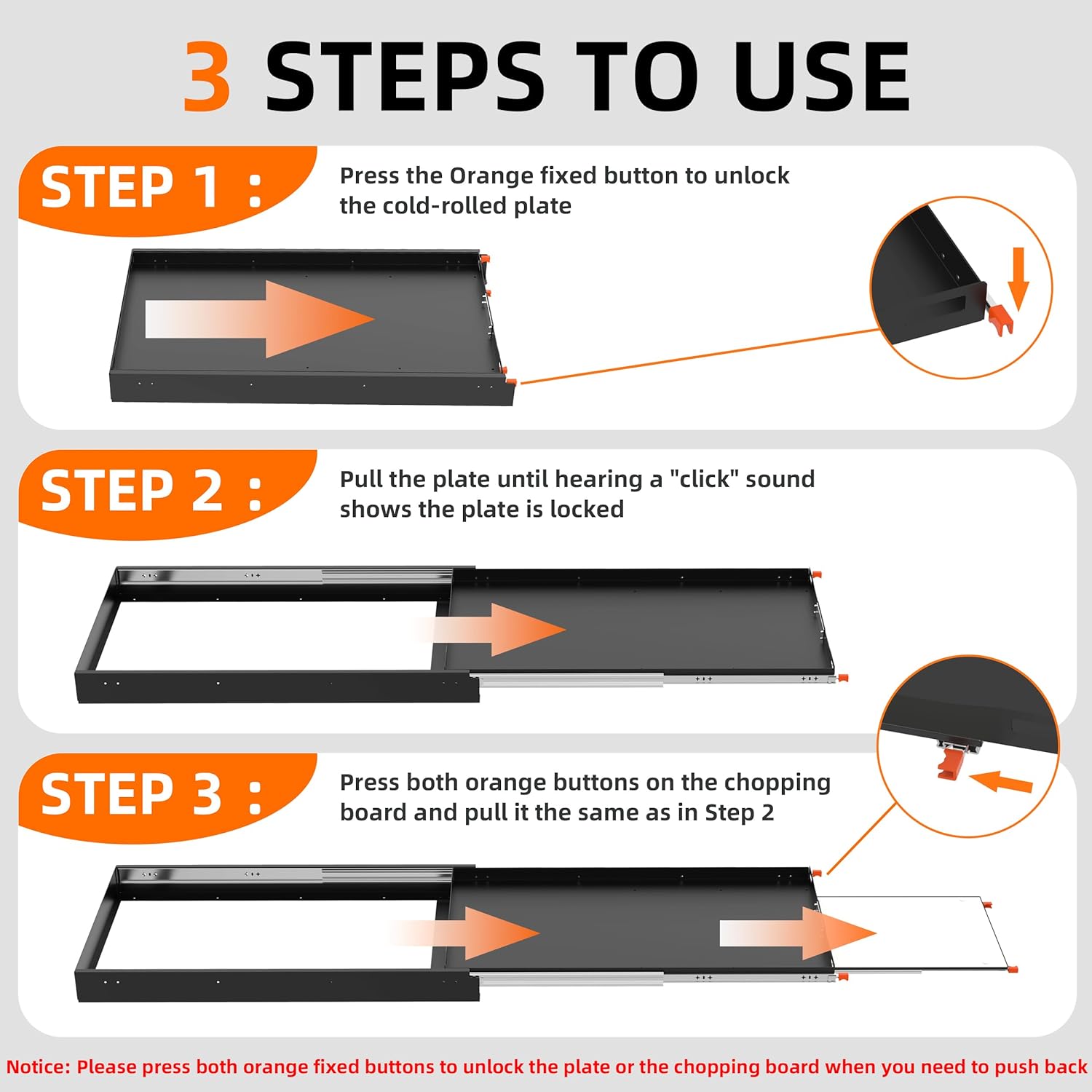 3 STEPS TO USE

STEP 1 :

Press the Orange fixed button to unlock the cold-rolled plate

STEP 2 :

Pull the plate until hearing a "click" sound shows the plate is locked

STEP 3 :

Press both orange buttons on the chopping board and pull it the same as in Step 2

Notice: Please press both orange fixed buttons to unlock the plate or the chopping board when you need to push back